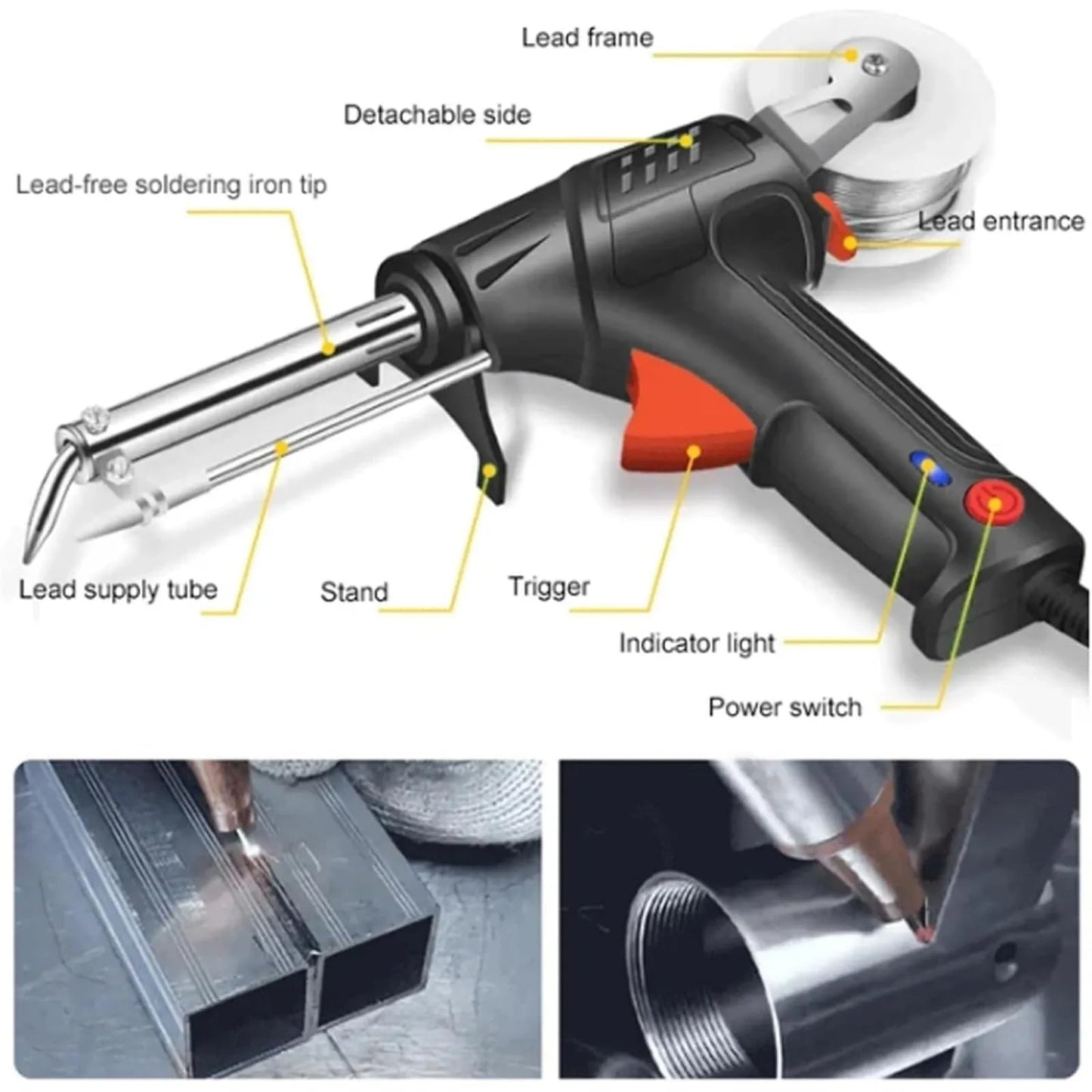 Lead frame

Detachable side

Lead-free soldering iron tip

Lead entrance

Lead supply tube

Stand

Trigger

Indicator light

Power switch