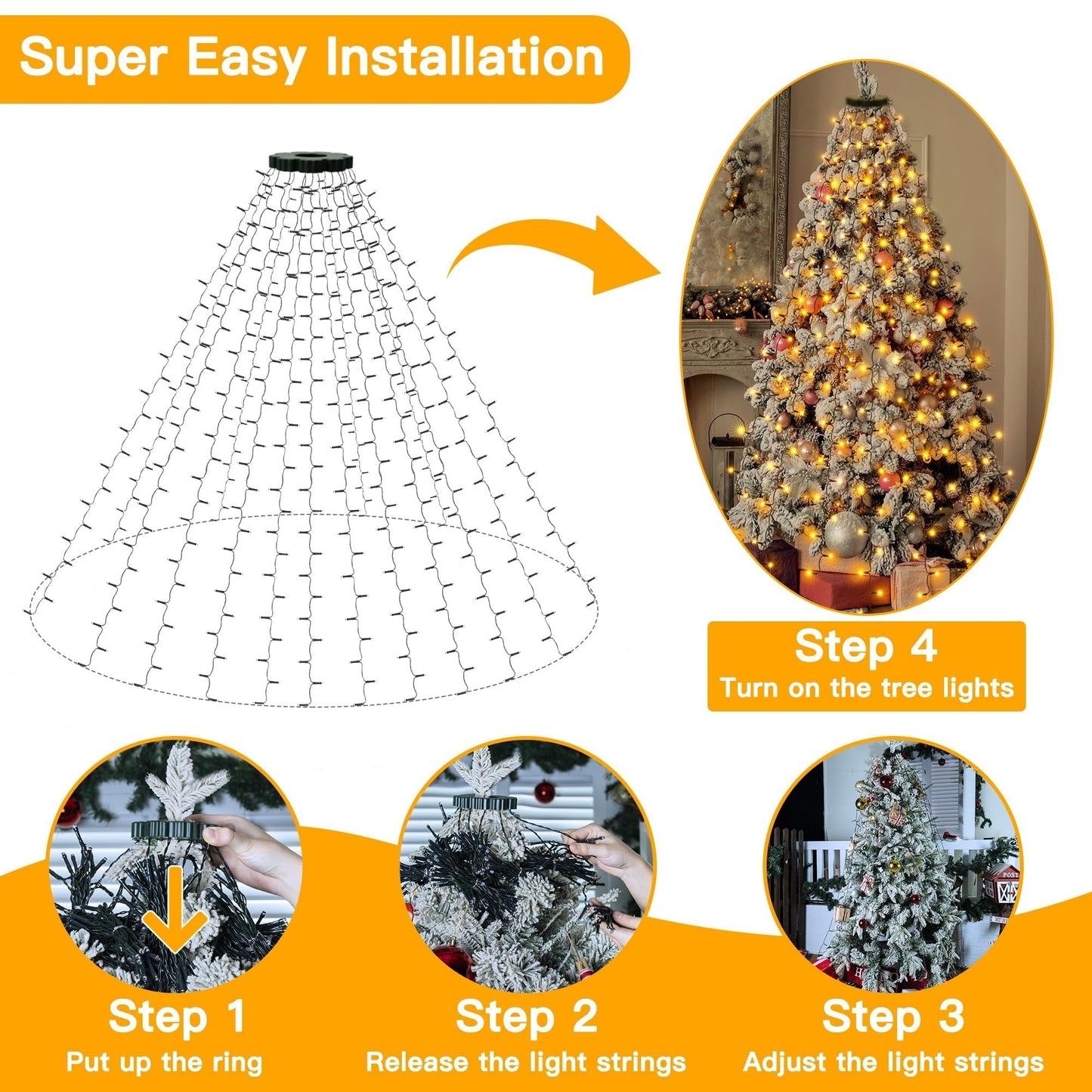 Super Easy Installation

Step 4
Turn on the tree lights

Step 1
Put up the ring

Step 2
Release the light strings

Step 3
Adjust the light strings