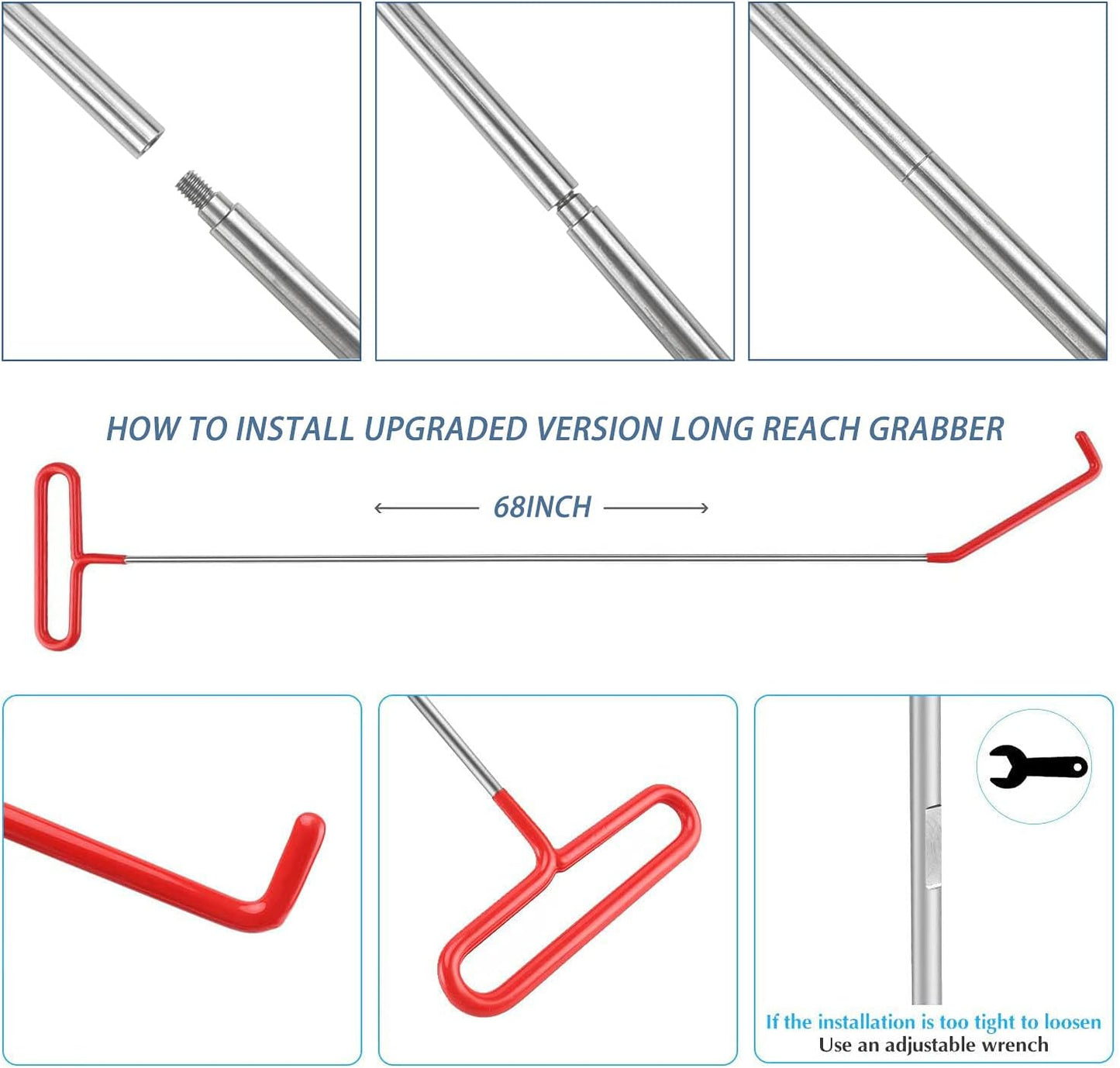 HOW TO INSTALL UPGRADED VERSION LONG REACH GRABBER

68INCH

If the installation is too tight to loosen
Use an adjustable wrench